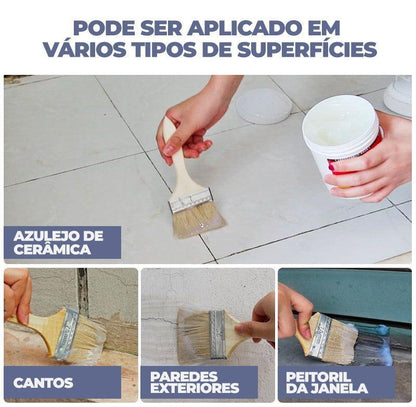 PODE SER APLICADO EM VÁRIOS TIPOS DE SUPERFÍCIES

AZULEJO DE CERÂMICA

CANTOS

PAREDES EXTERIORES

PEITORIL DA JANELA